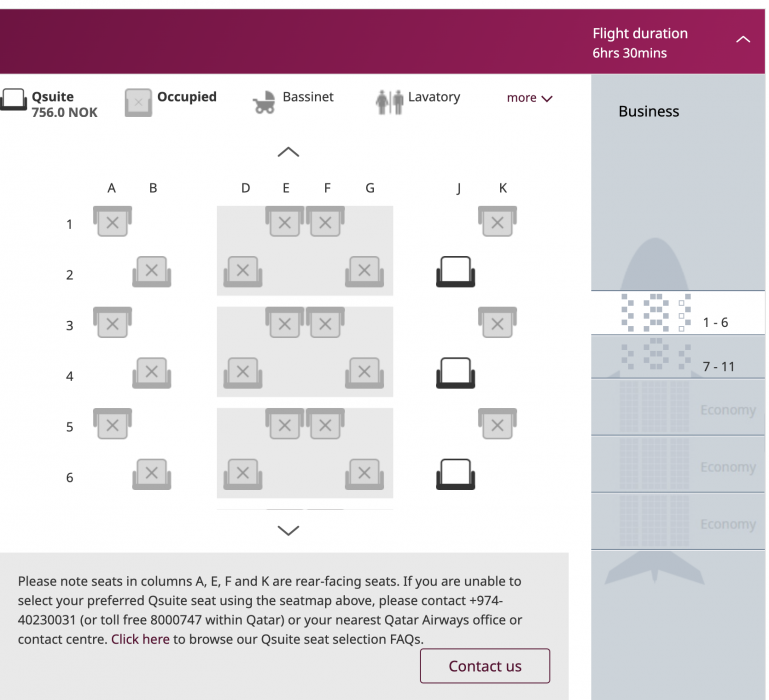 Flight duration
6hrs 30mins

Qsuite
756.0 NOK

Occupied

Bassinet

Lavatory

more

Business

A B D E F G J K

1
2
3
4
5
6

1 - 6
7 - 11
Economy
Economy
Economy

Please note seats in columns A, E, F and K are rear-facing seats. If you are unable to select your preferred Qsuite seat using the seatmap above, please contact +974-40230031 (or toll free 8000747 within Qatar) or your nearest Qatar Airways office or contact centre. Click here to browse our Qsuite seat selection FAQs.

Contact us